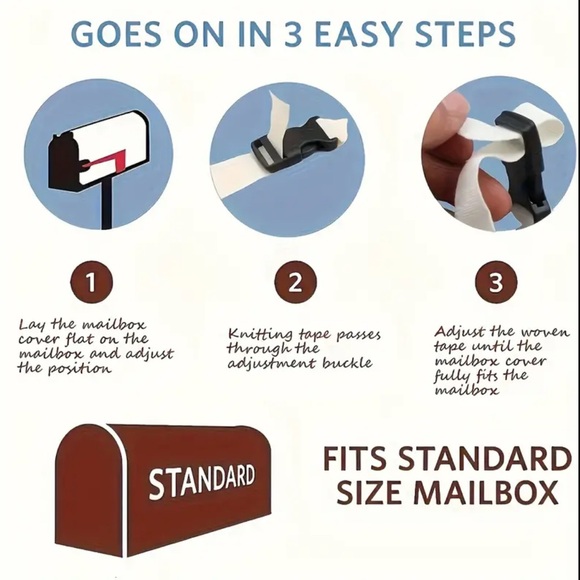 GOES ON IN 3 EASY STEPS

1

Lay the mailbox cover flat on the mailbox and adjust the position

2

Knitting tape passes through the adjustment buckle

3

Adjust the woven tape until the mailbox cover fully fits the mailbox

STANDARD

FITS STANDARD SIZE MAILBOX